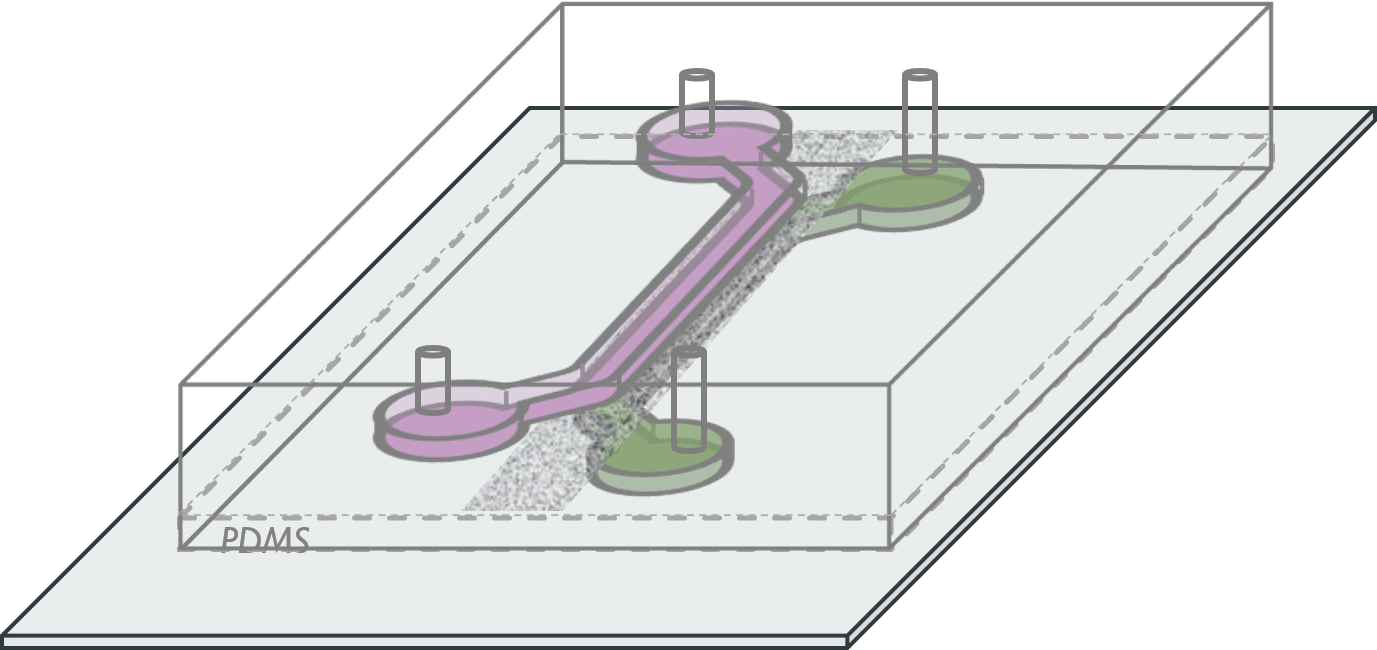 PDMS